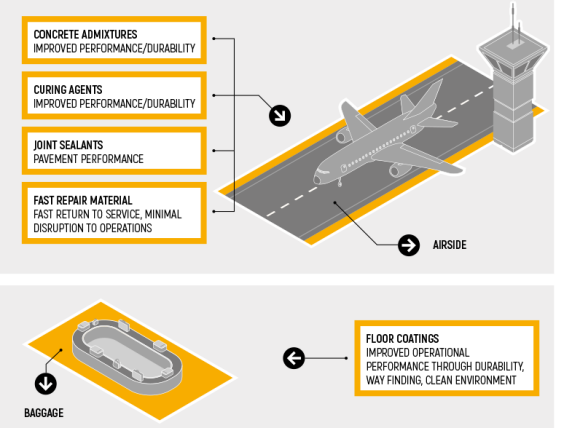 CONCRETE ADMIXTURES
IMPROVED PERFORMANCE/DURABILITY

CURING AGENTS
IMPROVED PERFORMANCE/DURABILITY

JOINT SEALANTS
PAVEMENT PERFORMANCE

FAST REPAIR MATERIAL
FAST RETURN TO SERVICE, MINIMAL DISRUPTION TO OPERATIONS

AIRSIDE

BAGGAGE

FLOOR COATINGS
IMPROVED OPERATIONAL PERFORMANCE THROUGH DURABILITY, WAY FINDING, CLEAN ENVIRONMENT