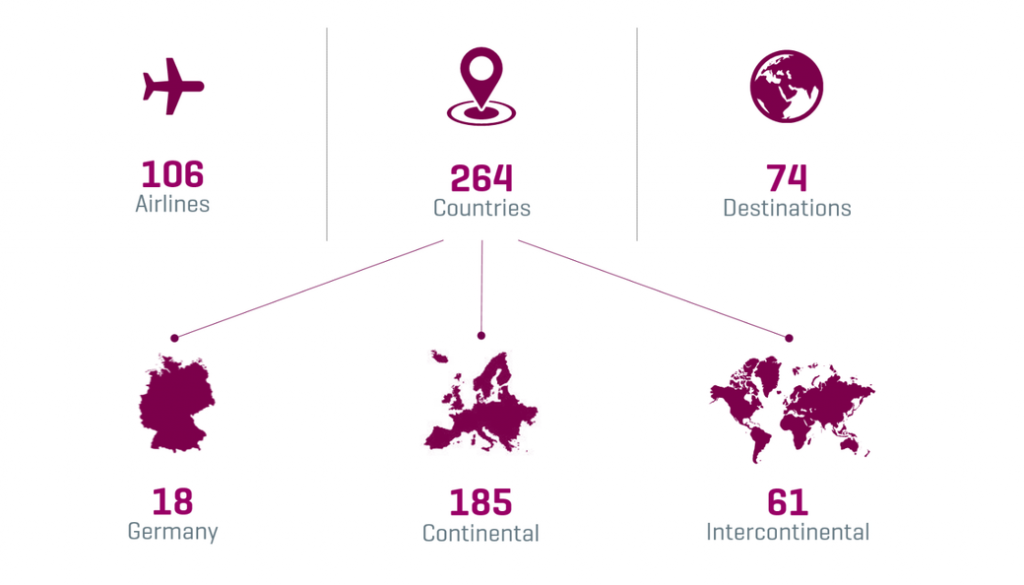 106
Airlines

264
Countries

74
Destinations

18
Germany

185
Continental

61
Intercontinental