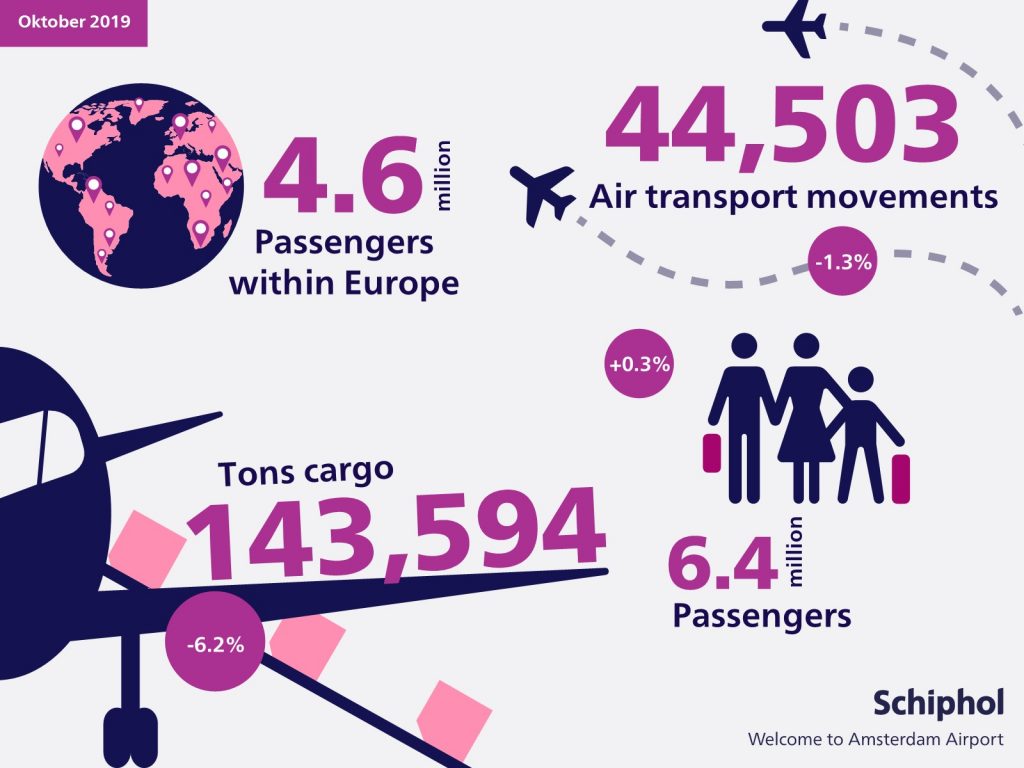 Oktober 2019

4.6 million
Passengers within Europe

44,503
Air transport movements

-1.3%

+0.3%

Tons cargo
143,594

-6.2%

6.4 million
Passengers

Schiphol
Welcome to Amsterdam Airport