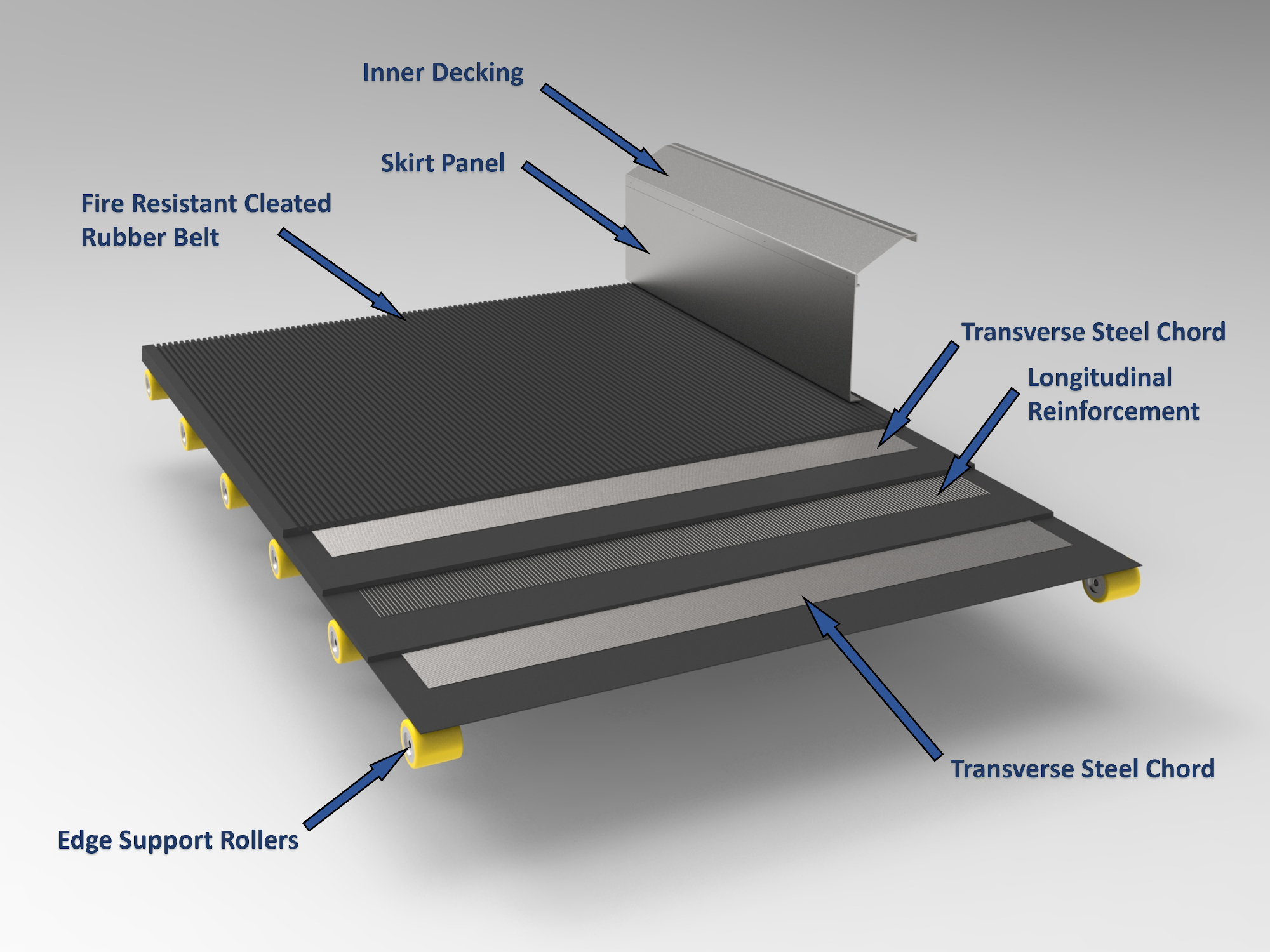 Inner Decking

Skirt Panel

Fire Resistant Cleated Rubber Belt

Transverse Steel Chord

Longitudinal Reinforcement

Transverse Steel Chord

Edge Support Rollers