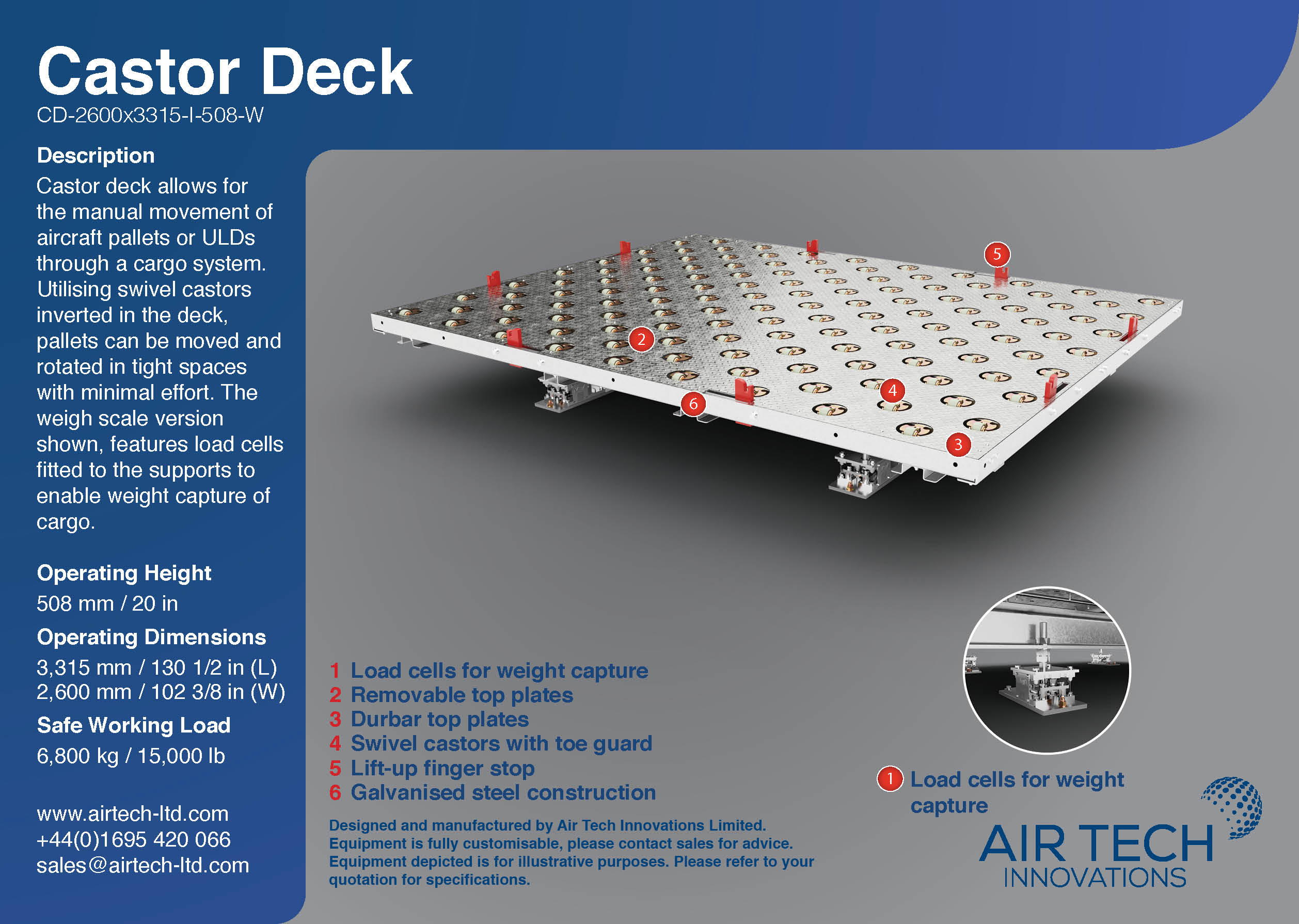 Castor Deck
CD-2600x3315-I-508-W

Description
Castor deck allows for the manual movement of aircraft pallets or ULDs through a cargo system. Utilising swivel castors inverted in the deck, pallets can be moved and rotated in tight spaces with minimal effort. The weigh scale version shown, features load cells fitted to the supports to enable weight capture of cargo.

Operating Height
508 mm / 20 in

Operating Dimensions
3,315 mm / 130 1/2 in (L)
2,600 mm / 102 3/8 in (W)

Safe Working Load
6,800 kg / 15,000 lb

www.airtech-ltd.com
+44(0)1695 420 066
sales@airtech-ltd.com

5
2
4
6
3

1 Load cells for weight capture
2 Removable top plates
3 Durbar top plates
4 Swivel castors with toe guard
5 Lift-up finger stop
6 Galvanised steel construction

Designed and manufactured by Air Tech Innovations Limited. Equipment is fully customisable, please contact sales for advice. Equipment depicted is for illustrative purposes. Please refer to your quotation for specifications.

1 Load cells for weight capture

AIR TECH
INNOVATIONS