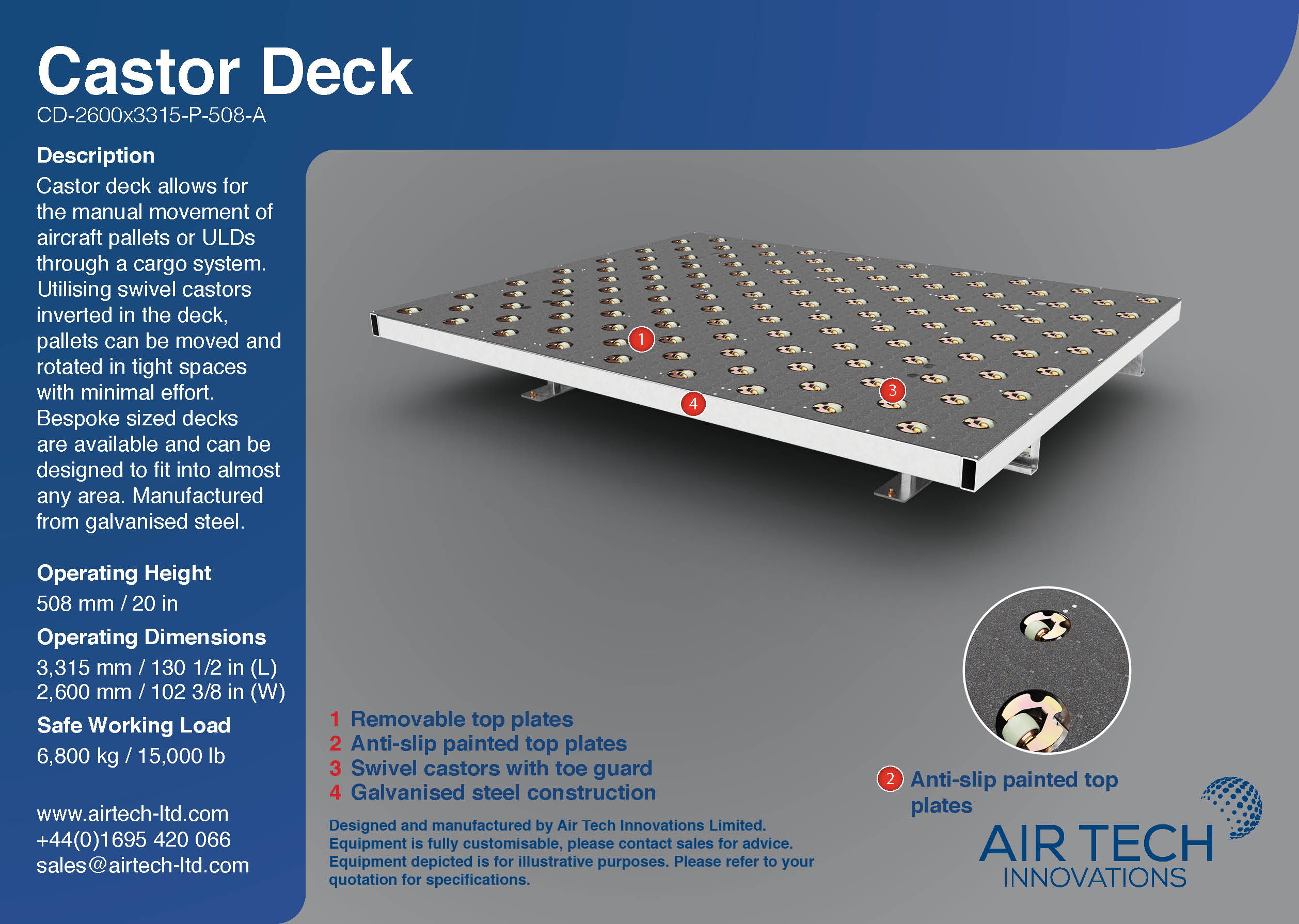 Castor Deck
CD-2600x3315-P-508-A

Description
Castor deck allows for the manual movement of aircraft pallets or ULDs through a cargo system. Utilising swivel castors inverted in the deck, pallets can be moved and rotated in tight spaces with minimal effort. Bespoke sized decks are available and can be designed to fit into almost any area. Manufactured from galvanised steel.

Operating Height
508 mm / 20 in

Operating Dimensions
3,315 mm / 130 1/2 in (L)
2,600 mm / 102 3/8 in (W)

Safe Working Load
6,800 kg / 15,000 lb

www.airtech-ltd.com
+44(0)1695 420 066
sales@airtech-ltd.com

1
3
4

1 Removable top plates
2 Anti-slip painted top plates
3 Swivel castors with toe guard
4 Galvanised steel construction

Designed and manufactured by Air Tech Innovations Limited. Equipment is fully customisable, please contact sales for advice. Equipment depicted is for illustrative purposes. Please refer to your quotation for specifications.

2 Anti-slip painted top plates

AIR TECH
INNOVATIONS