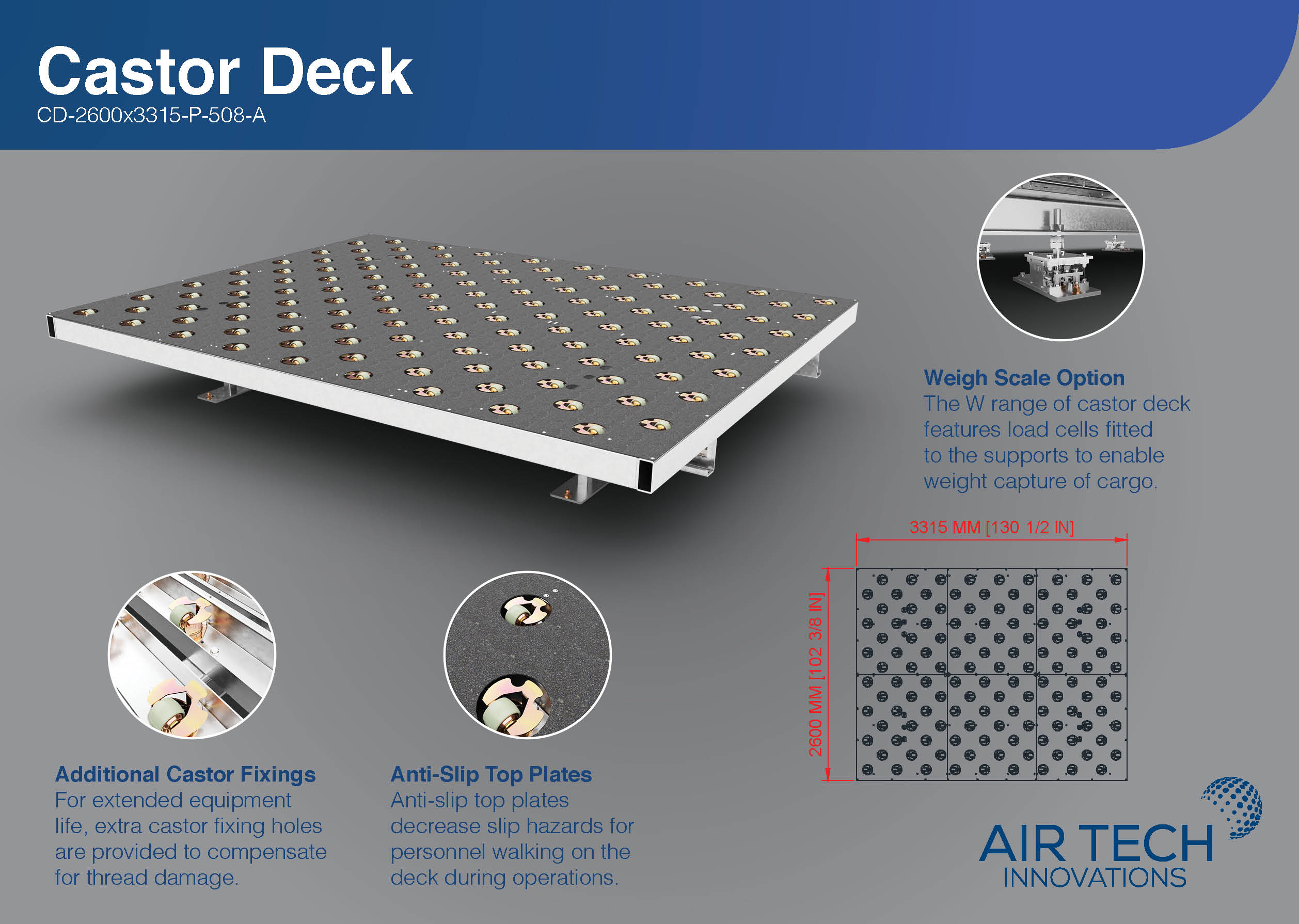 Castor Deck
CD-2600x3315-P-508-A

Weigh Scale Option
The W range of castor deck features load cells fitted to the supports to enable weight capture of cargo.

3315 MM [130 1/2 IN]

2600 MM [102 3/8 IN]

Additional Castor Fixings
For extended equipment life, extra castor fixing holes are provided to compensate for thread damage.

Anti-Slip Top Plates
Anti-slip top plates decrease slip hazards for personnel walking on the deck during operations.

AIR TECH
INNOVATIONS