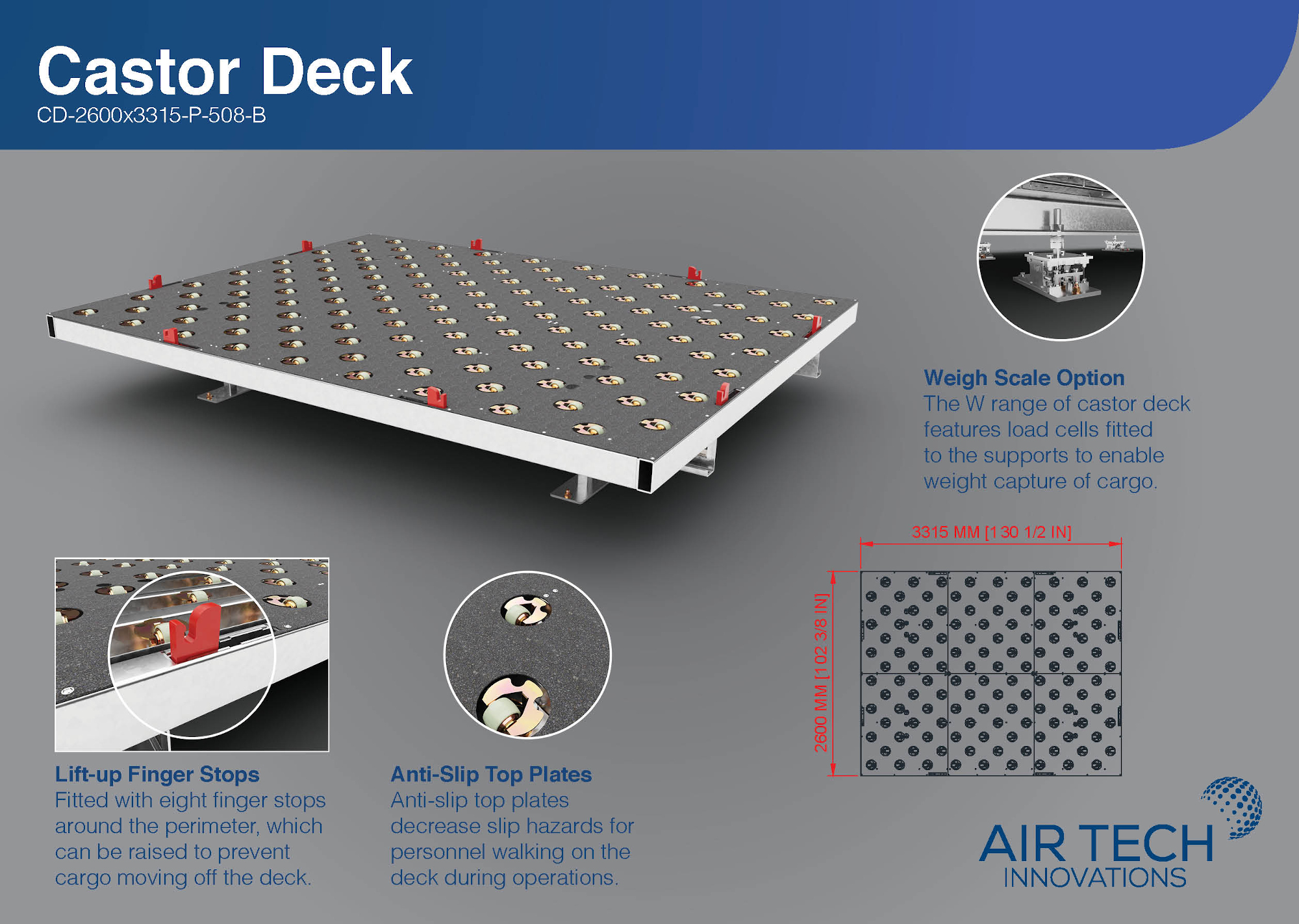 Castor Deck
CD-2600x3315-P-508-B

Weigh Scale Option
The W range of castor deck features load cells fitted to the supports to enable weight capture of cargo.

3315 MM [130 1/2 IN]

2600 MM [102 3/8 IN]

Lift-up Finger Stops
Fitted with eight finger stops around the perimeter, which can be raised to prevent cargo moving off the deck.

Anti-Slip Top Plates
Anti-slip top plates decrease slip hazards for personnel walking on the deck during operations.

AIR TECH
INNOVATIONS