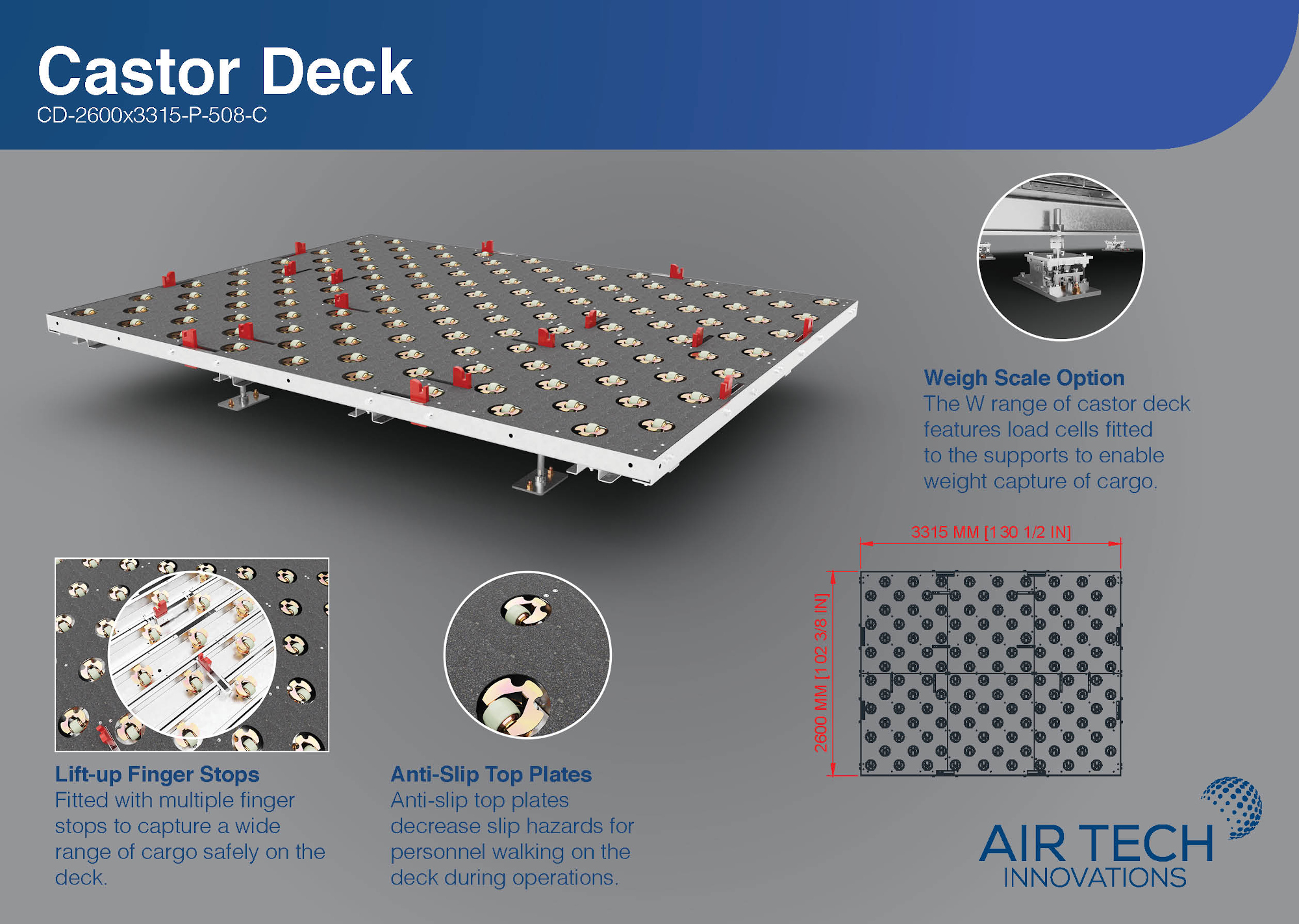 Castor Deck
CD-2600x3315-P-508-C

Weigh Scale Option
The W range of castor deck features load cells fitted to the supports to enable weight capture of cargo.

3315 MM [130 1/2 IN]

2600 MM [102 3/8 IN]

Lift-up Finger Stops
Fitted with multiple finger stops to capture a wide range of cargo safely on the deck.

Anti-Slip Top Plates
Anti-slip top plates decrease slip hazards for personnel walking on the deck during operations.

AIR TECH
INNOVATIONS