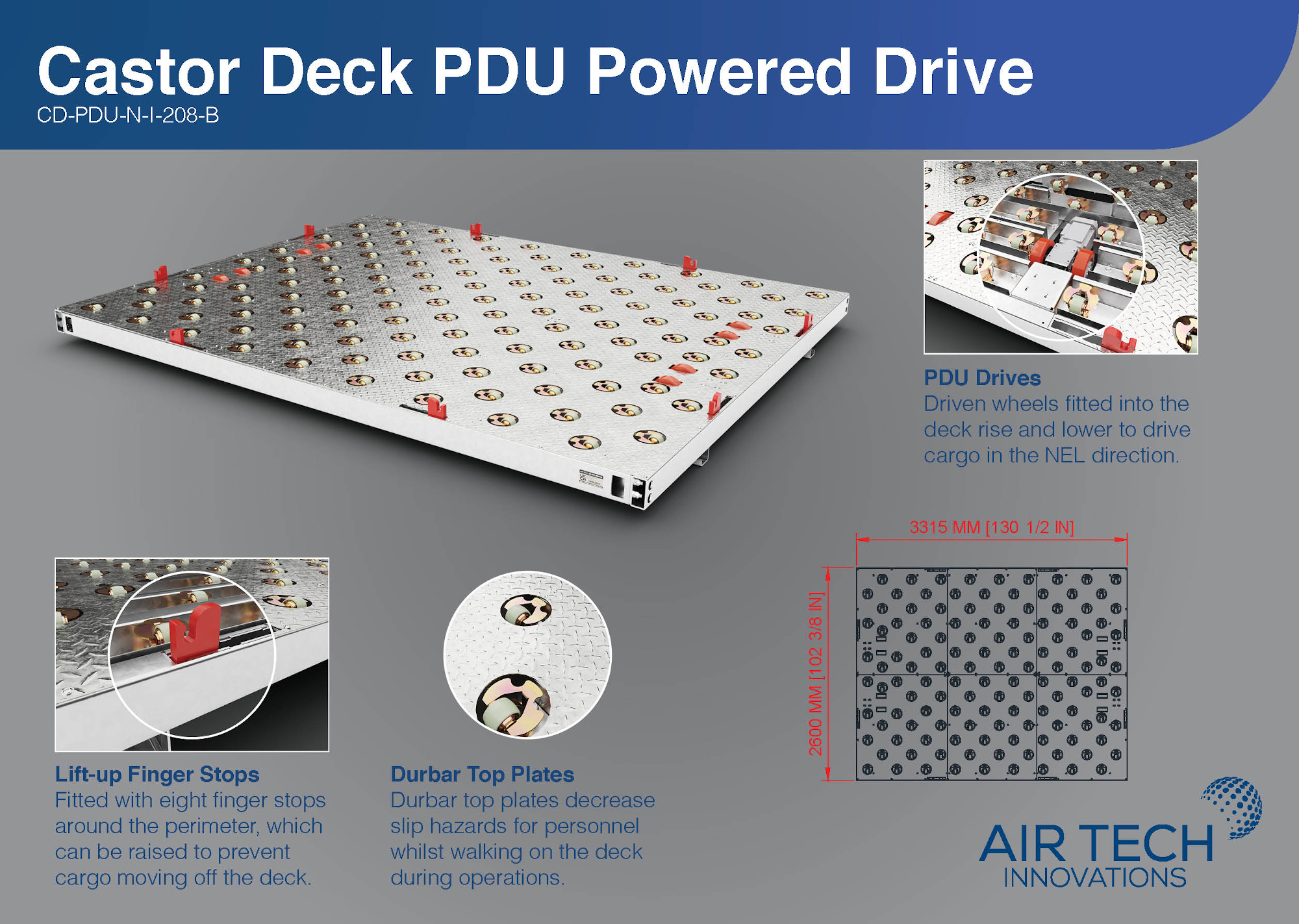 Castor Deck PDU Powered Drive
CD-PDU-N-I-208-B

PDU Drives
Driven wheels fitted into the deck rise and lower to drive cargo in the NEL direction.

3315 MM [130 1/2 IN]

2600 MM [102 3/8 IN]

Lift-up Finger Stops
Fitted with eight finger stops around the perimeter, which can be raised to prevent cargo moving off the deck.

Durbar Top Plates
Durbar top plates decrease slip hazards for personnel whilst walking on the deck during operations.

AIR TECH
INNOVATIONS