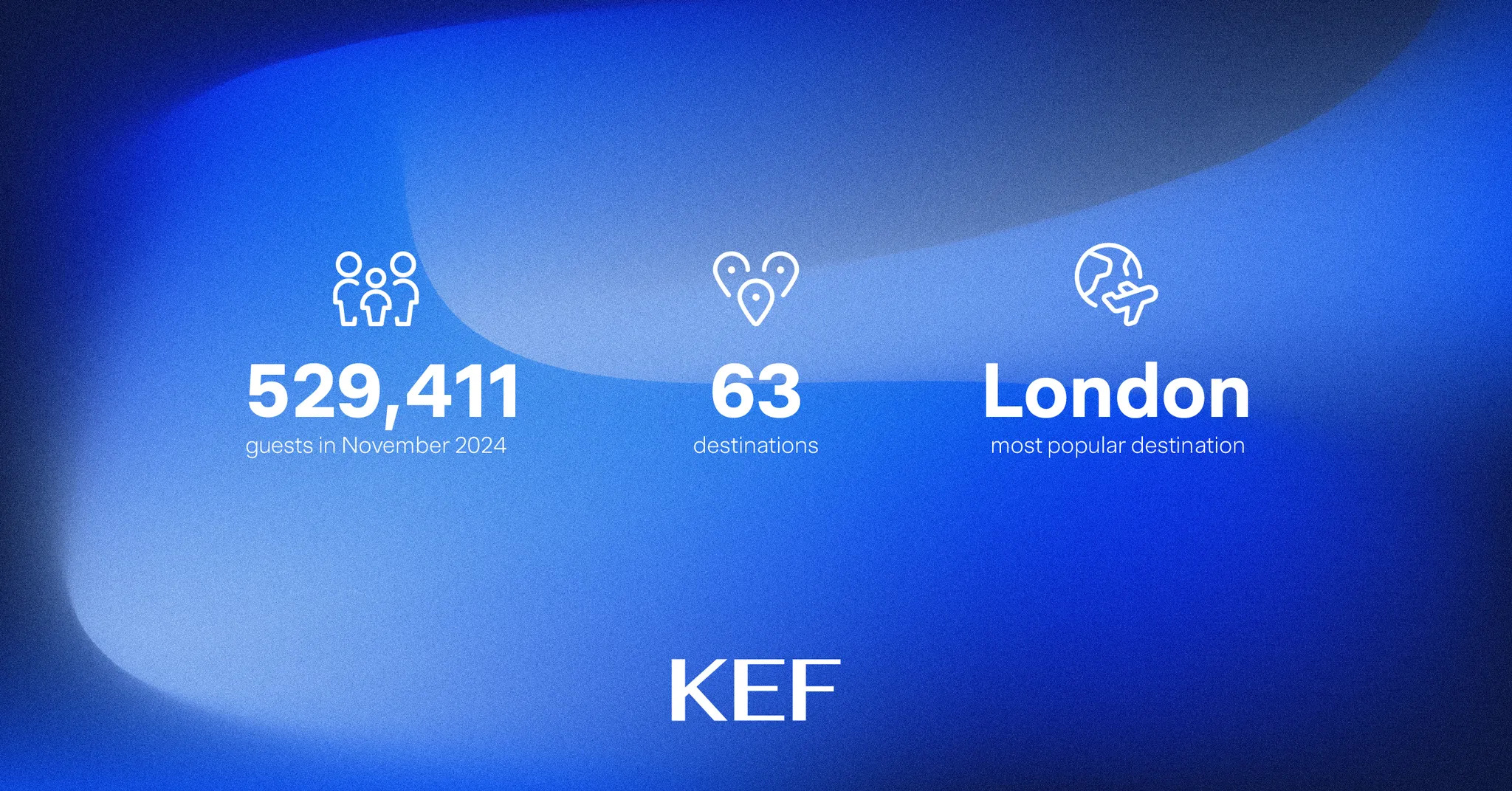 529,411
guests in November 2024

63
destinations

London
most popular destination

KEF